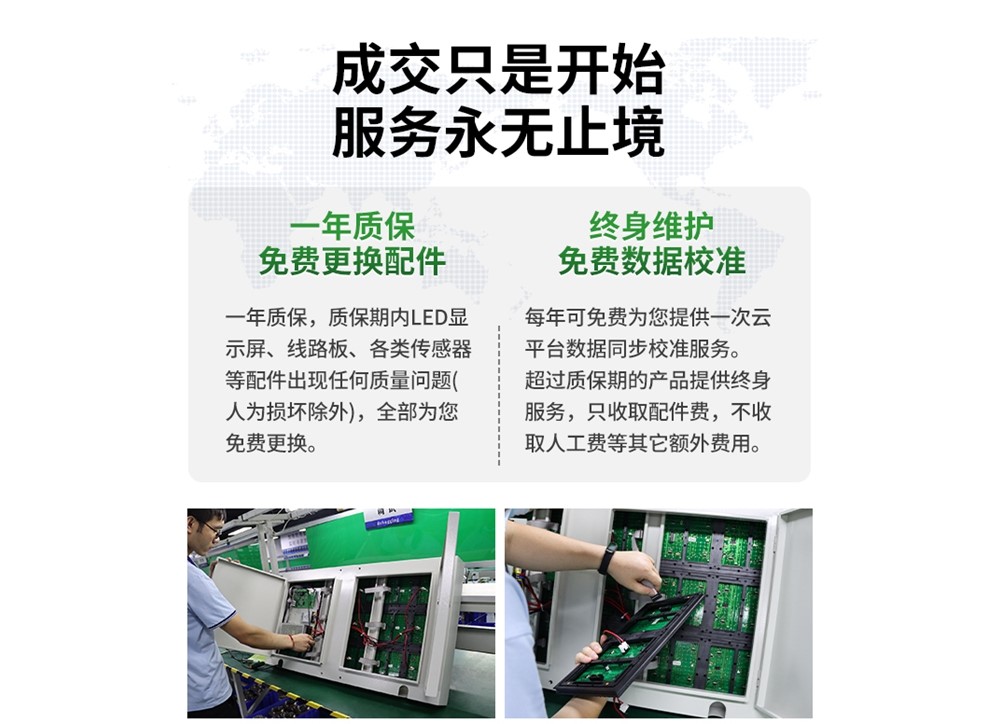 成交只是开始
服务永无止境

一年质保
免费更换配件

一年质保，质保期内LED显示屏、线路板、各类传感器等配件出现任何质量问题(人为损坏除外)，全部为您免费更换。

终身维护
免费数据校准

每年可免费为您提供一次云平台数据同步校准服务。超过质保期的产品提供终身服务，只收取配件费，不收取人工费等其它额外费用。